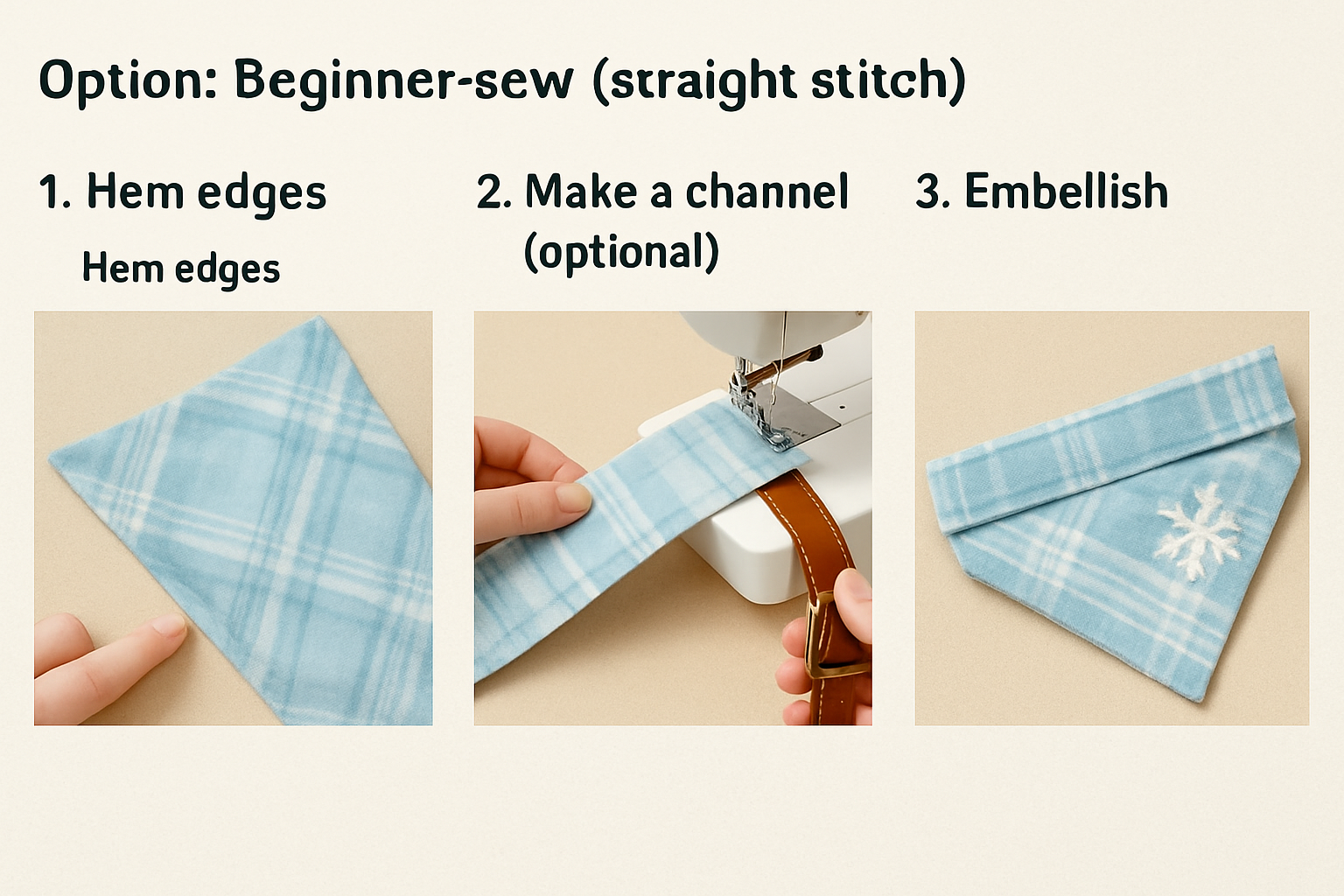 Option: Beginner-sew (straight stitch)

1. Hem edges

Hem edges

2. Make a channel (optional)

3. Embellish